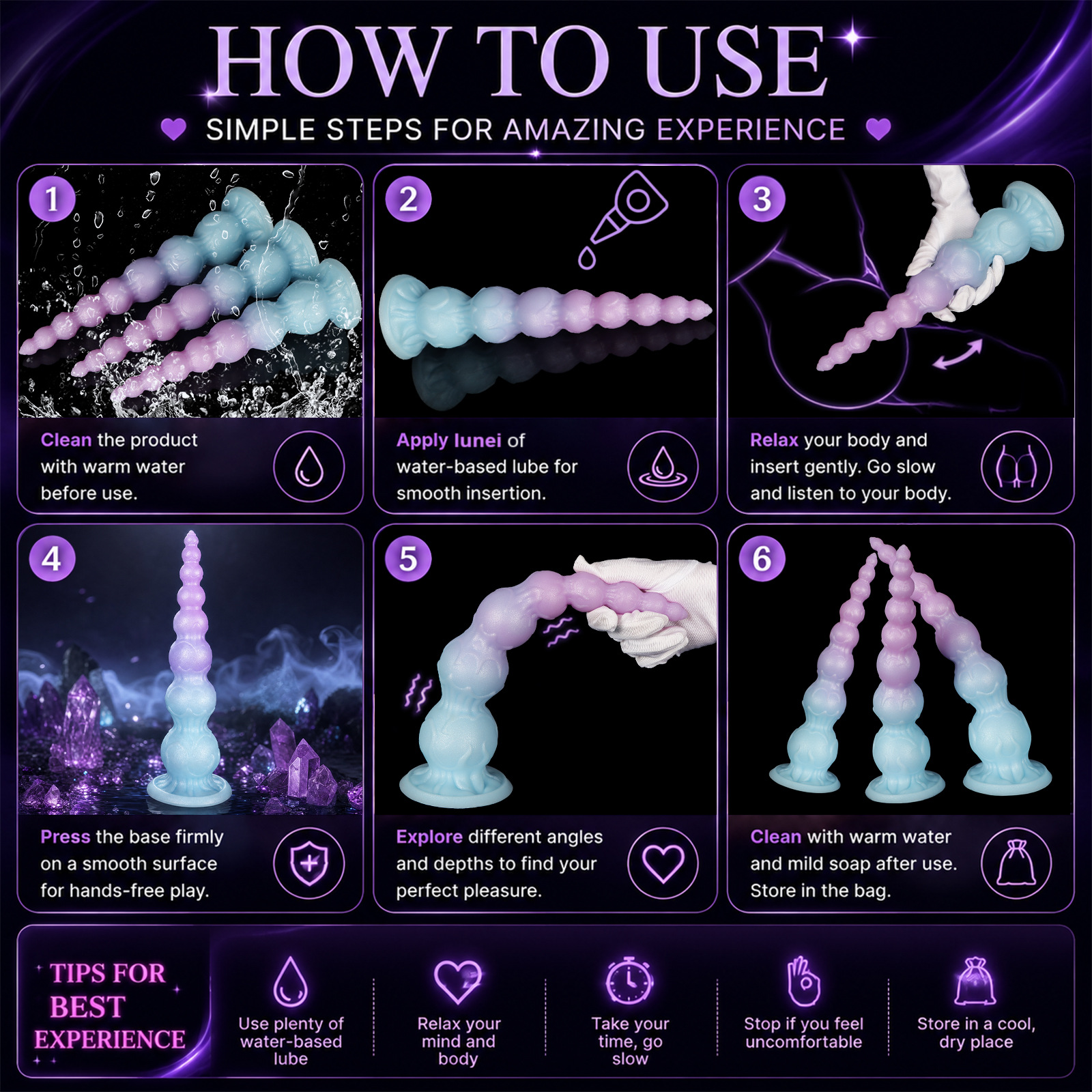 HOW TO USE

SIMPLE STEPS FOR AMAZING EXPERIENCE

1

Clean the product with warm water before use.

2

Apply lunei of water-based lube for smooth insertion.

3

Relax your body and insert gently. Go slow and listen to your body.

4

Press the base firmly on a smooth surface for hands-free play.

5

Explore different angles and depths to find your perfect pleasure.

6

Clean with warm water and mild soap after use. Store in the bag.

TIPS FOR BEST EXPERIENCE

Use plenty of water-based lube

Relax your mind and body

Take your time, go slow

Stop if you feel uncomfortable

Store in a cool, dry place