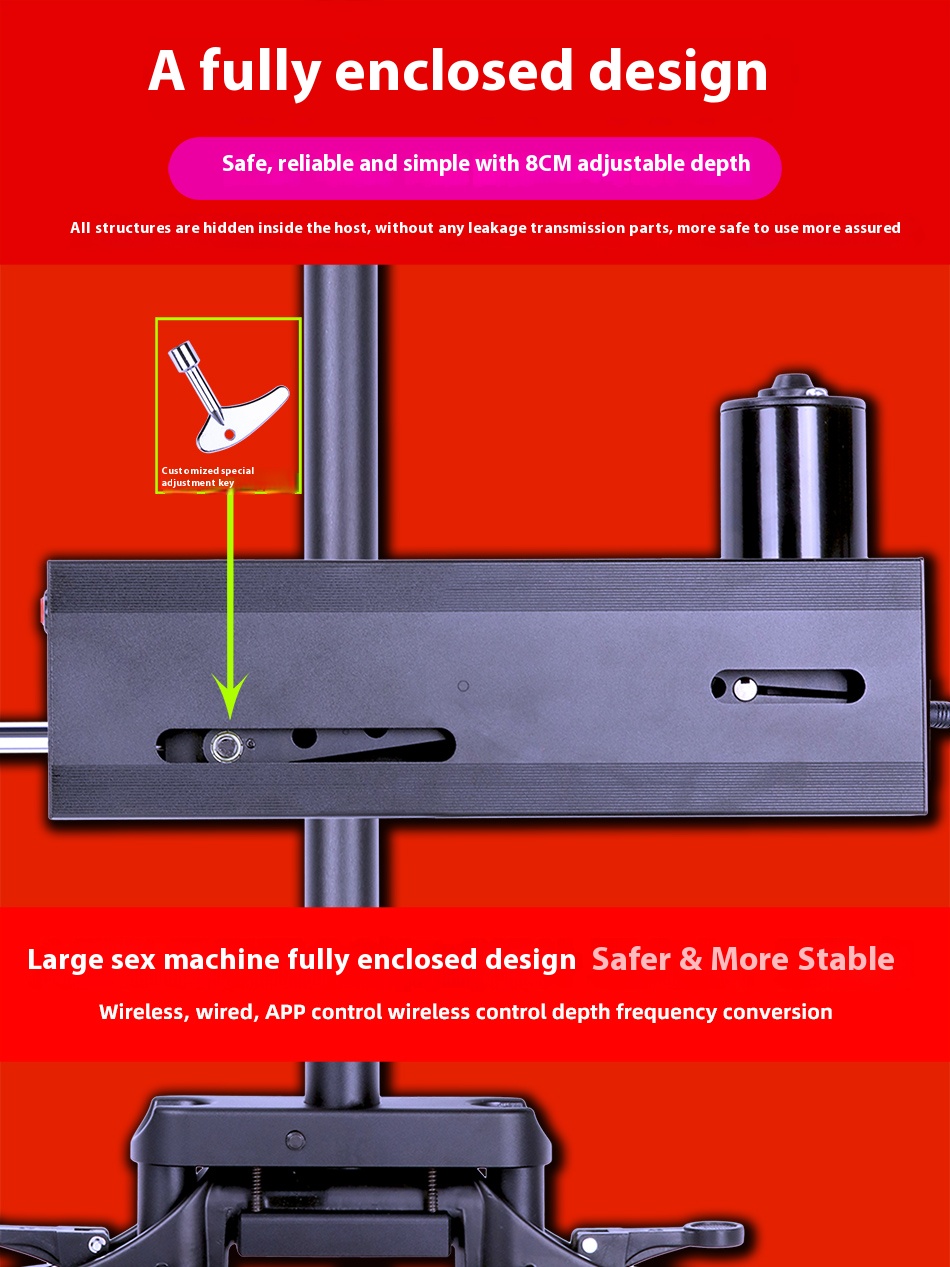 A fully enclosed design

Safe, reliable and simple with 8CM adjustable depth

All structures are hidden inside the host, without any leakage transmission parts, more safe to use more assured

Customized special adjustment key

Large sex machine fully enclosed design Safer & More Stable

Wireless, wired, APP control wireless control depth frequency conversion