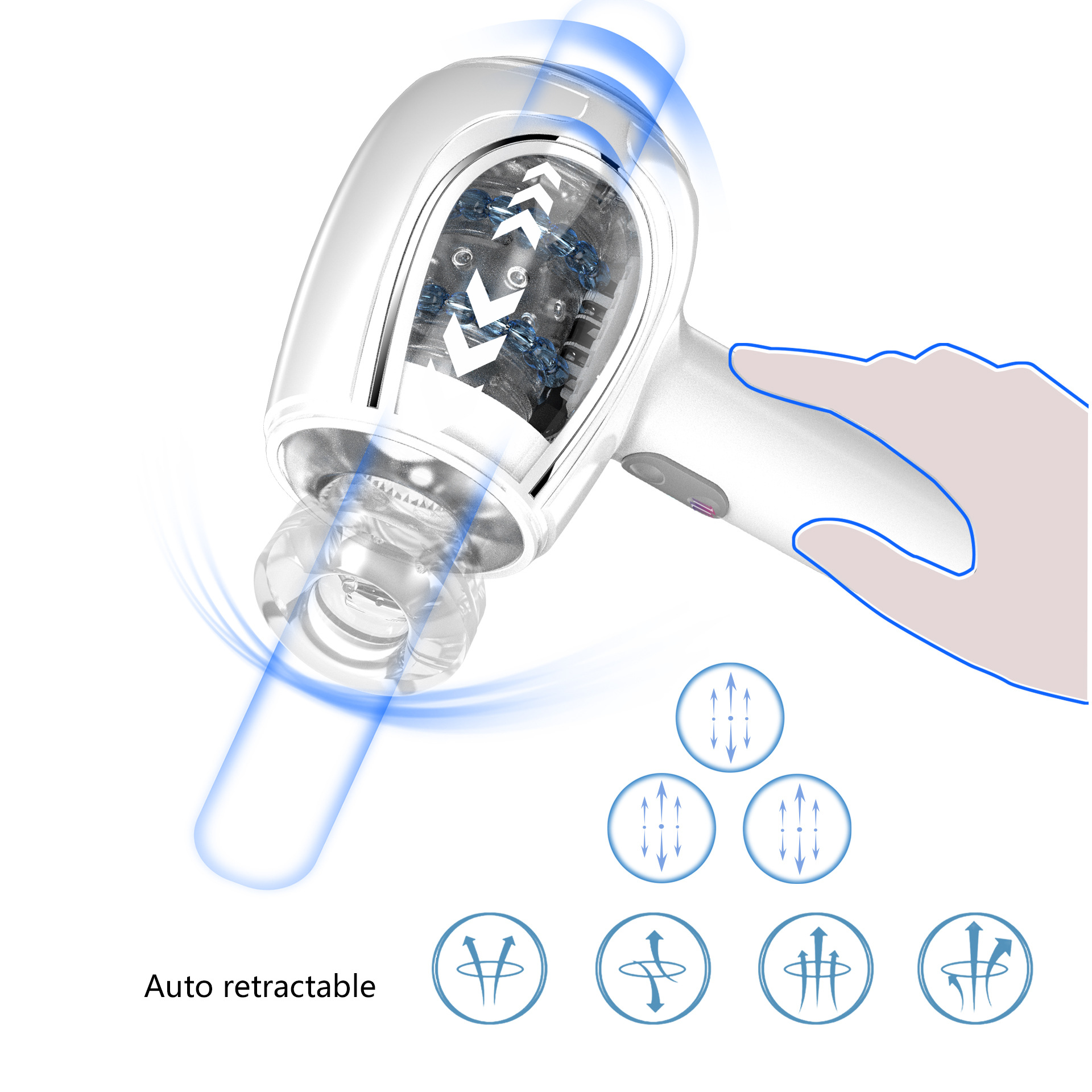 Auto retractable