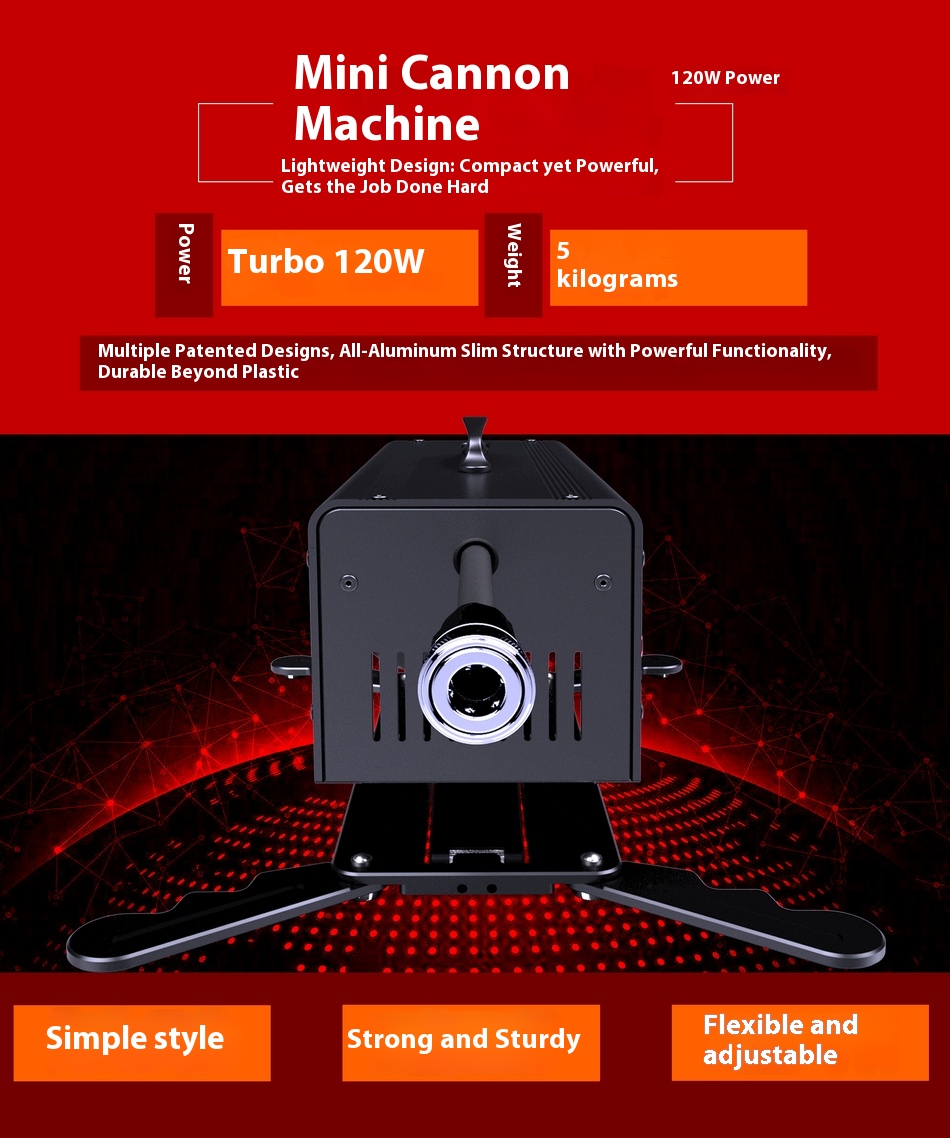 Mini Cannon Machine

120W Power

Lightweight Design: Compact yet Powerful, Gets the Job Done Hard

Power

Turbo 120W

Weight

5 kilograms

Multiple Patented Designs, All-Aluminum Slim Structure with Powerful Functionality, Durable Beyond Plastic

Simple style

Strong and Sturdy

Flexible and adjustable