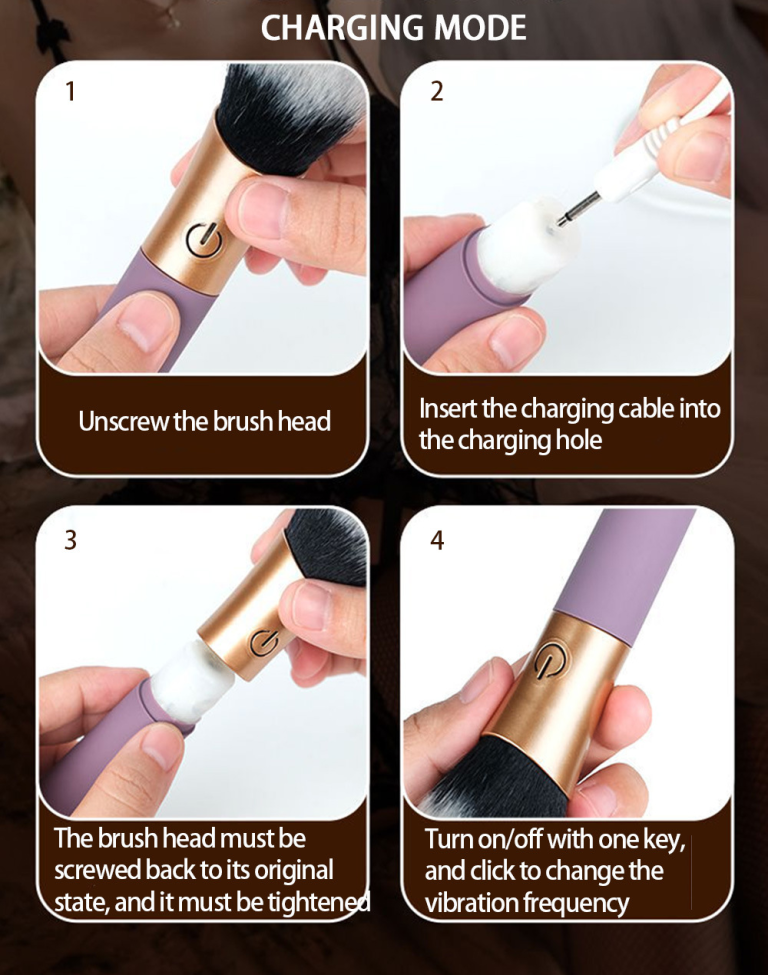 CHARGING MODE

1

Unscrew the brush head

2

Insert the charging cable into the charging hole

3

The brush head must be screwed back to its original state, and it must be tightened

4

Turn on/off with one key, and click to change the vibration frequency